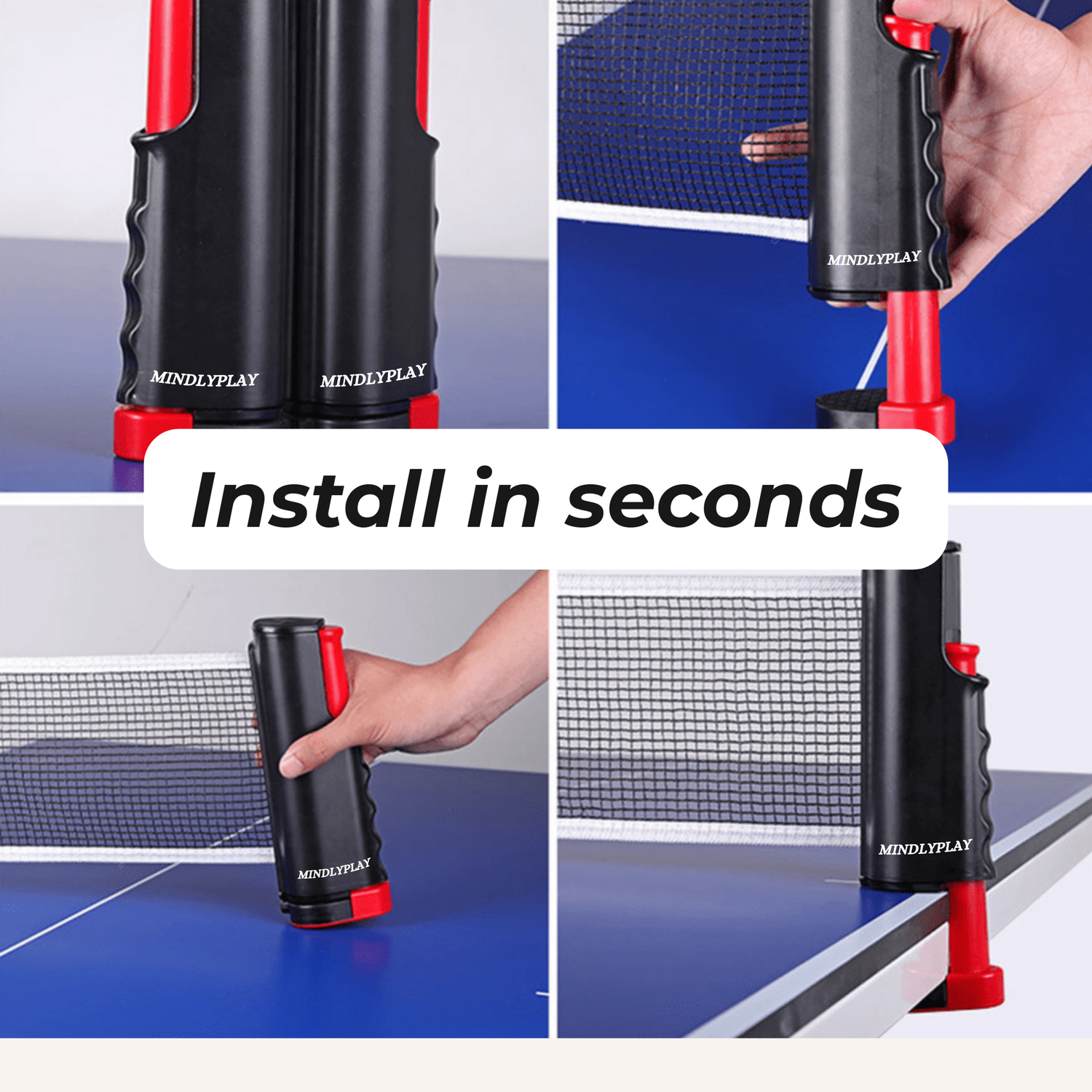 MINDLYPLAY MINDLYPLAY

MINDLYPLAY

Install in seconds

MINDLYPLAY

MINDLYPLAY